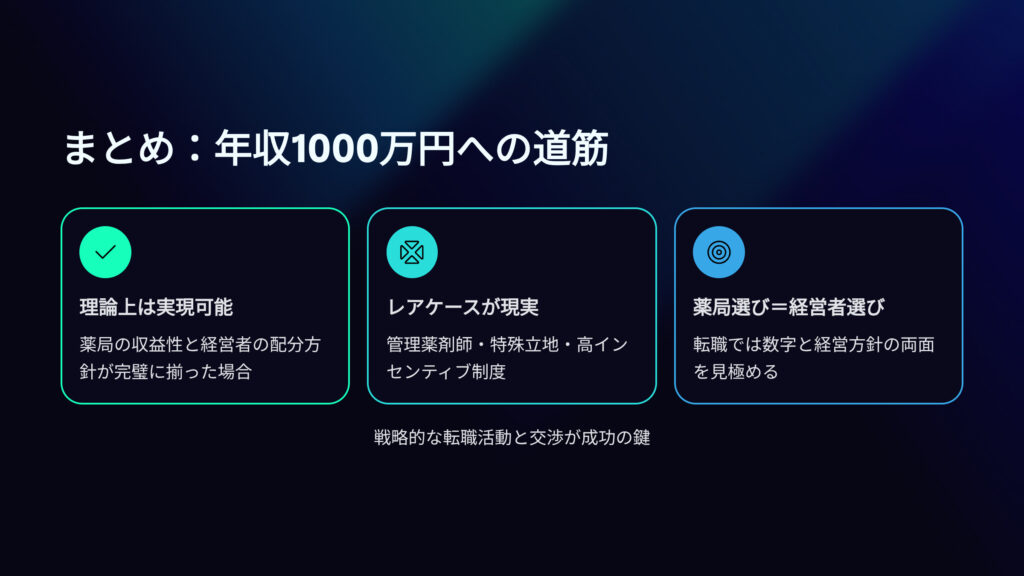 まとめ：年収1000万円への道筋

理論上は実現可能

薬局の収益性と経営者の配分方針が完璧に揃った場合

レアケースが現実

管理薬剤師・特殊立地・高インセンティブ制度

薬局選び＝経営者選び

転職では数字と経営方針の両面を見極める

戦略的な転職活動と交渉が成功の鍵